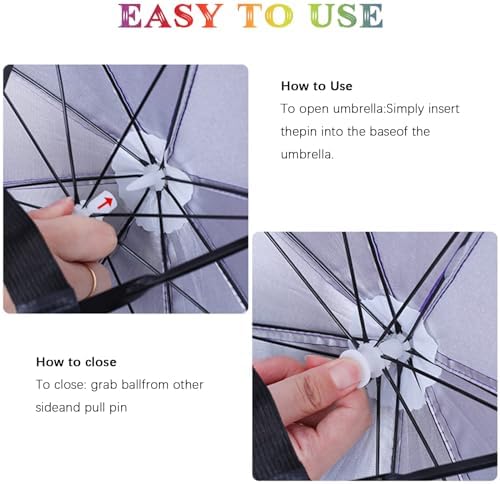 EASY TO USE

How to Use
To open umbrella:Simply insert thepin into the baseof the umbrella.

How to close
To close: grab ballfrom other sideand pull pin